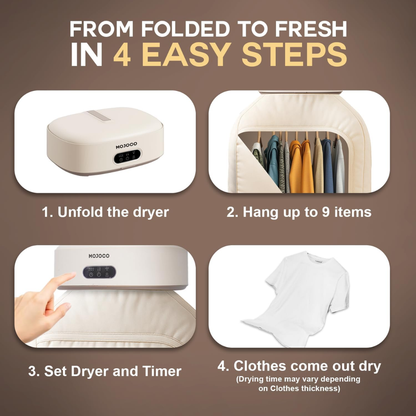 FROM FOLDED TO FRESH
IN 4 EASY STEPS

MOJOCO

1. Unfold the dryer

2. Hang up to 9 items

MOJOCO

3. Set Dryer and Timer

4. Clothes come out dry
(Drying time may vary depending on Clothes thickness)